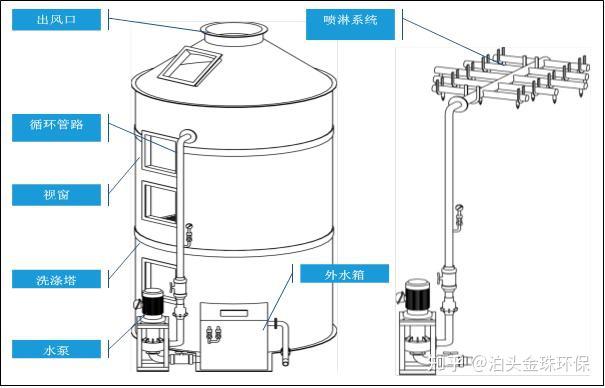 出风口

喷淋系统

循环管路

视窗

洗涤塔

外水箱

水泵

知乎 @泊头金珠环保