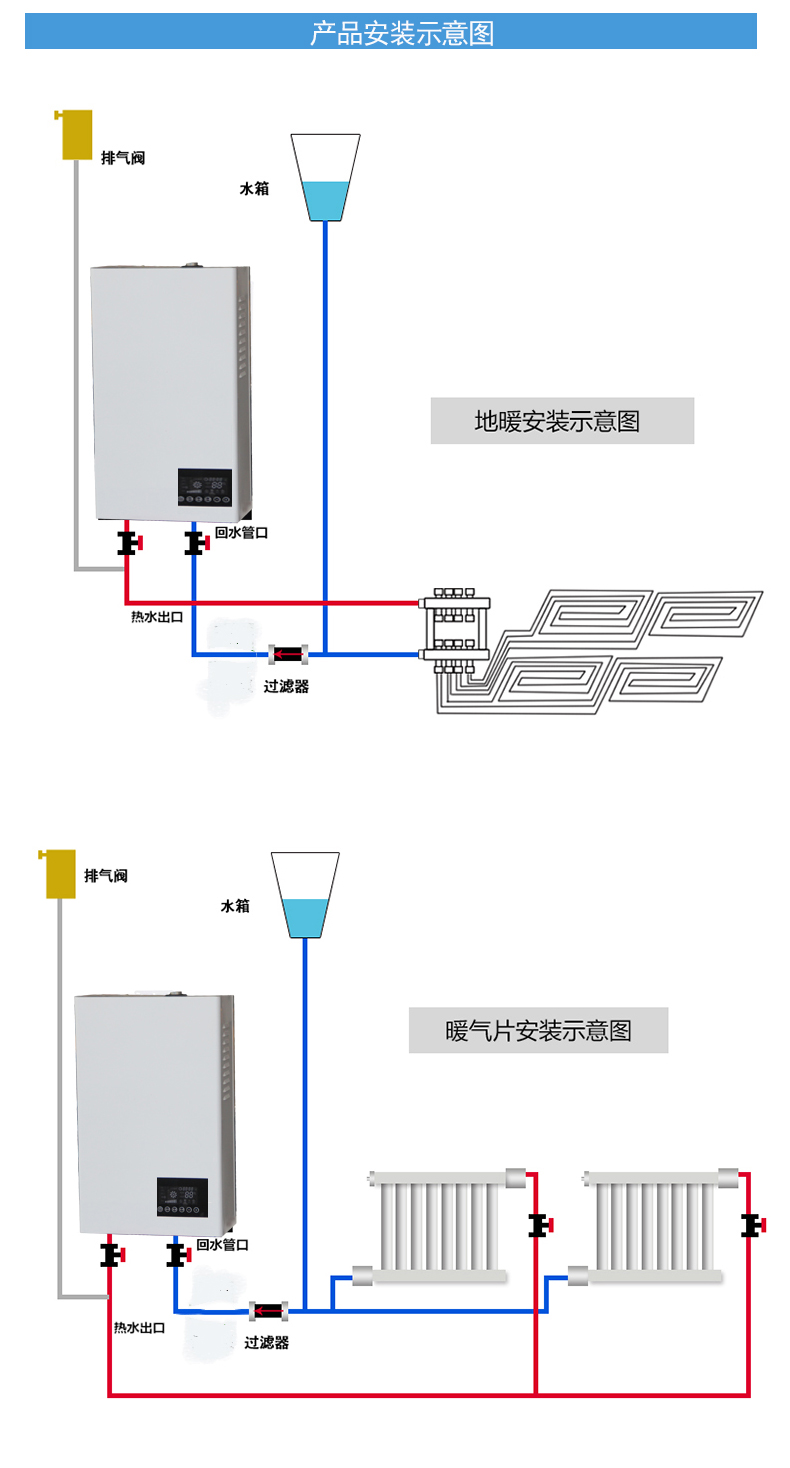 产品安装示意图

排气阀

水箱

地暖安装示意图

回水管口

热水出口

过滤器

排气阀

水箱

暖气片安装示意图

回水管口

热水出口

过滤器